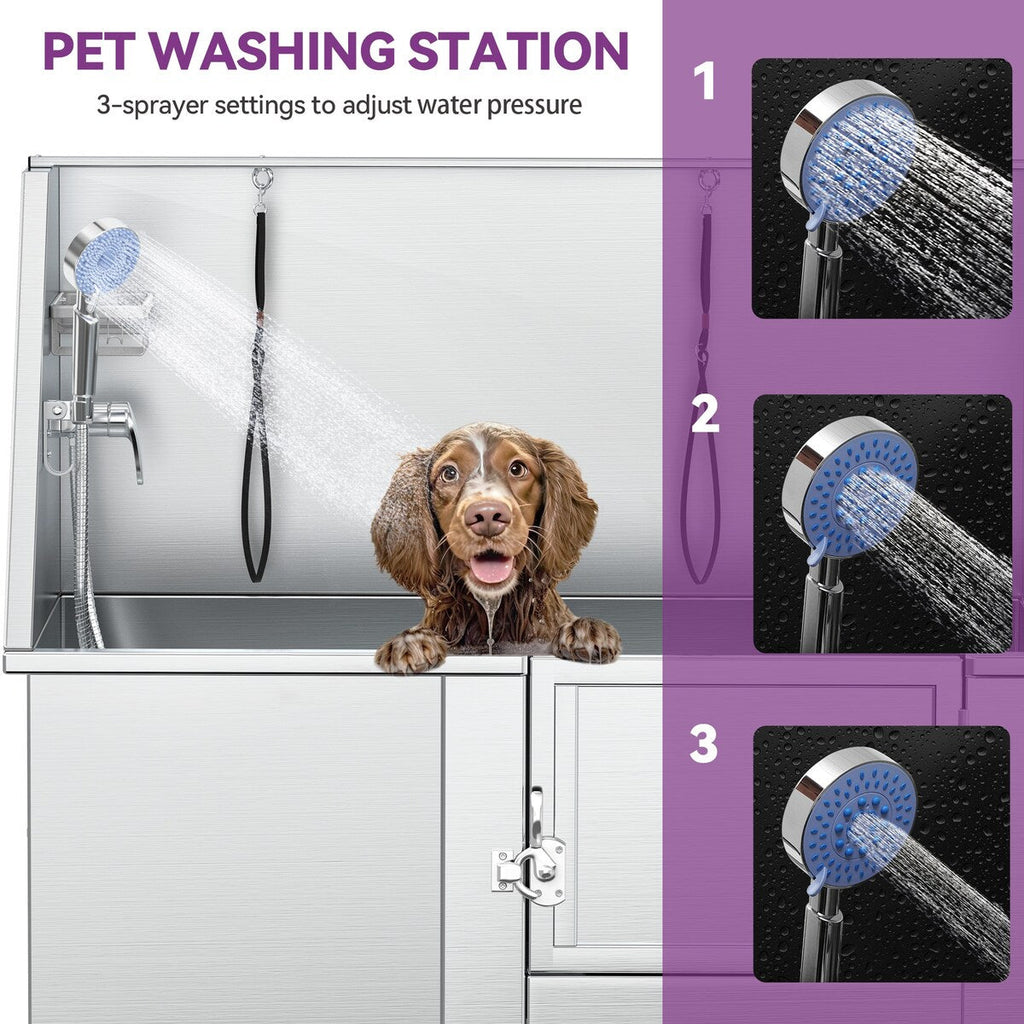 PET WASHING STATION

3-sprayer settings to adjust water pressure

1

2

3